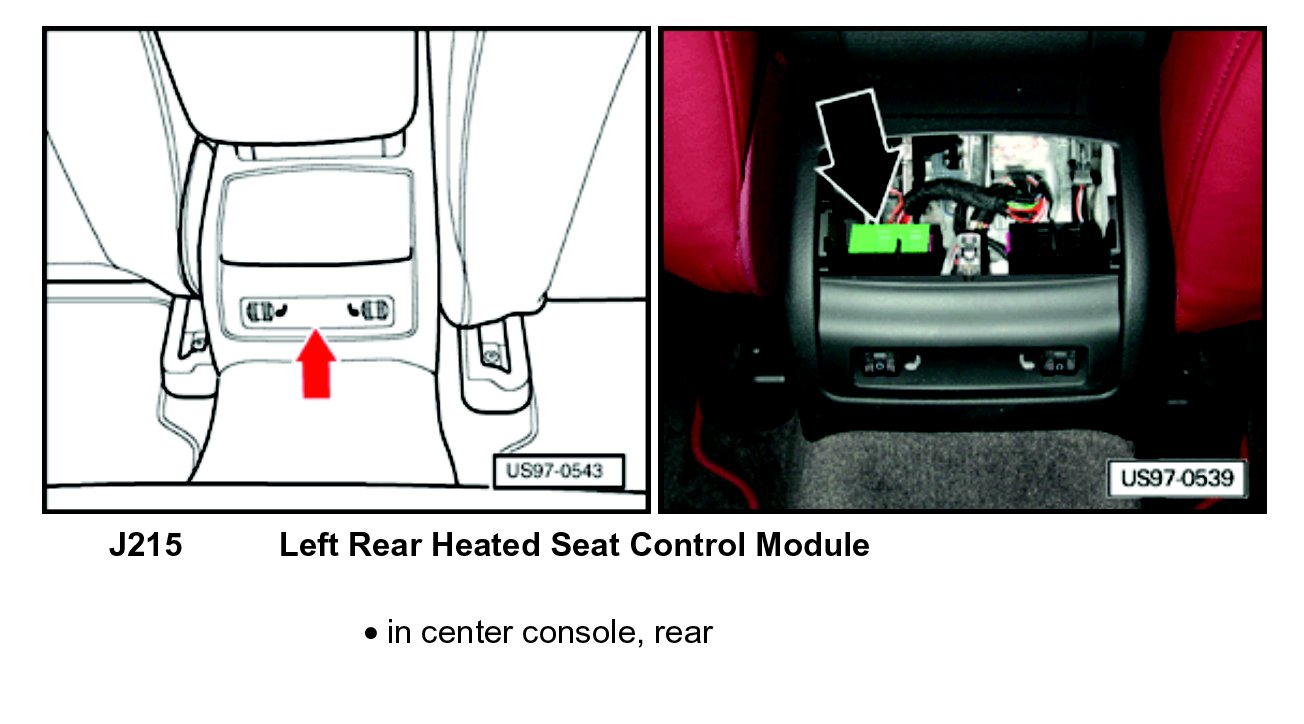 US97-0543

US97-0539

J215 Left Rear Heated Seat Control Module

• in center console, rear