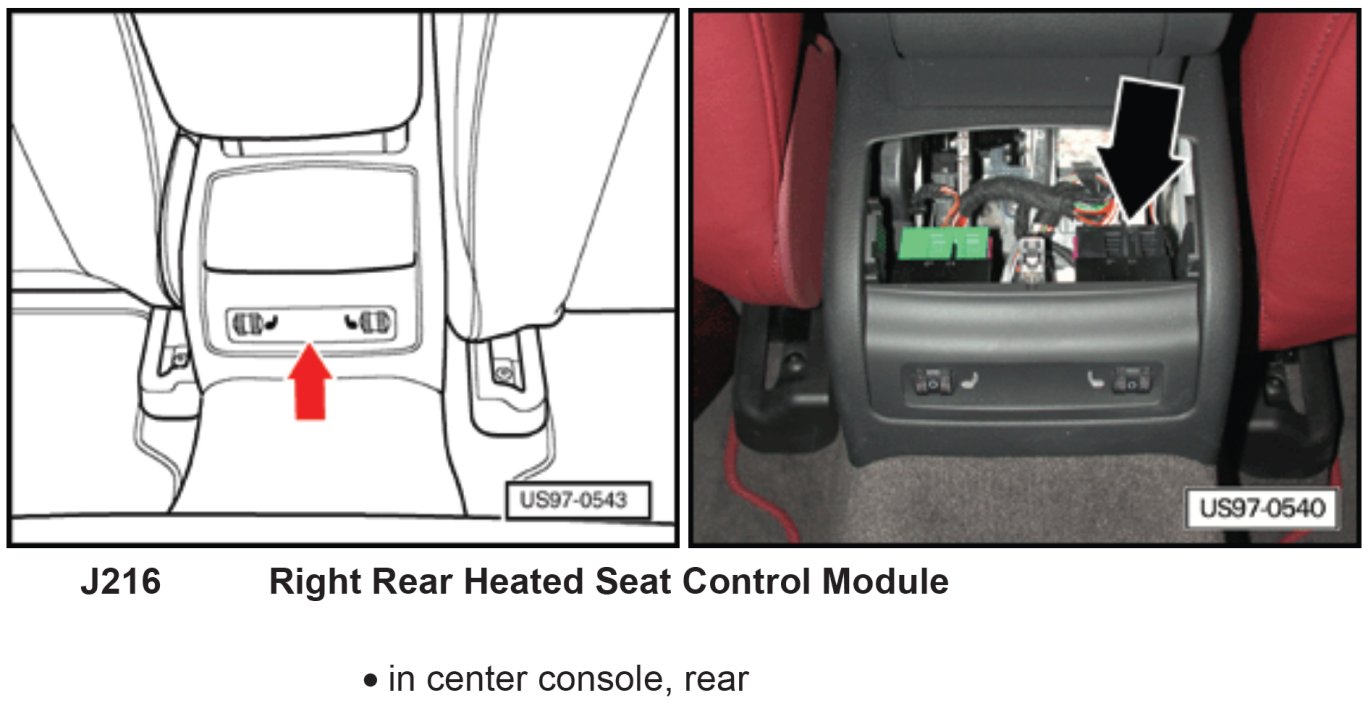 US97-0543

US97-0540

J216 Right Rear Heated Seat Control Module

• in center console, rear