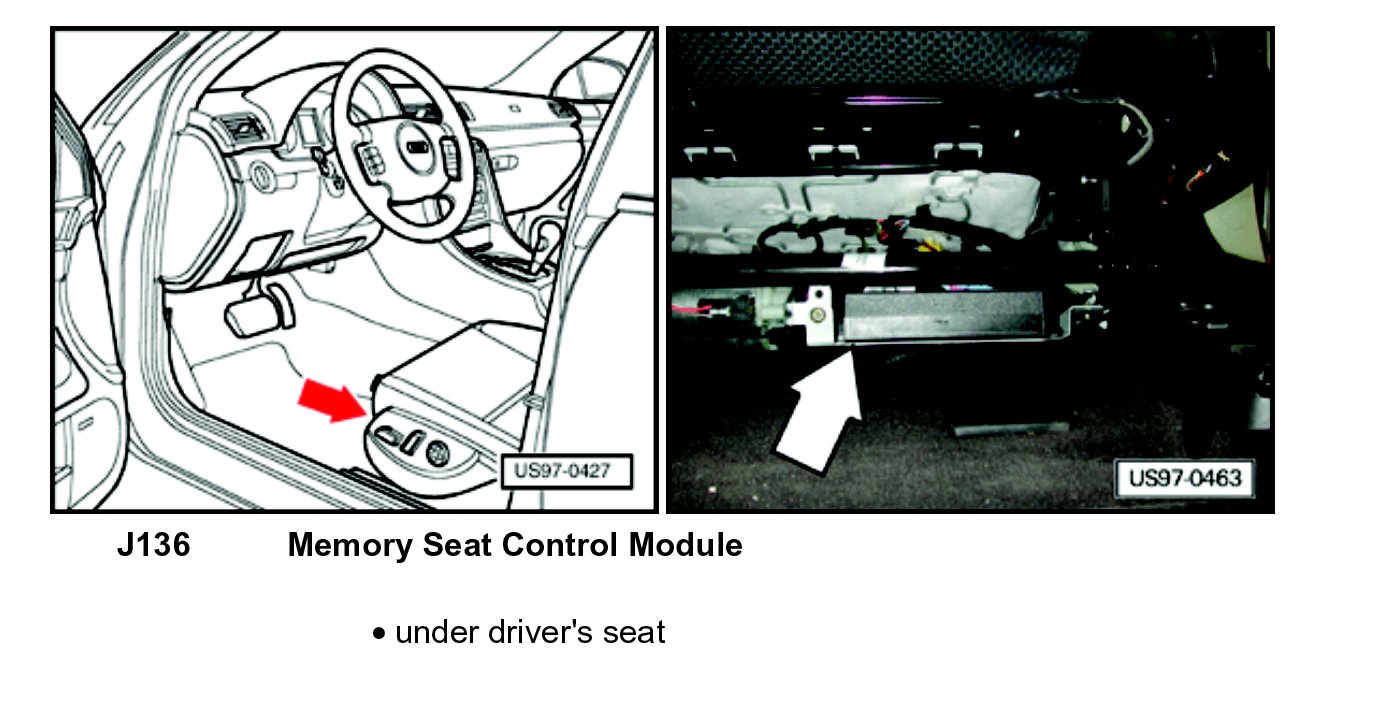 US97-0427

US97-0463

J136 Memory Seat Control Module

• under driver's seat