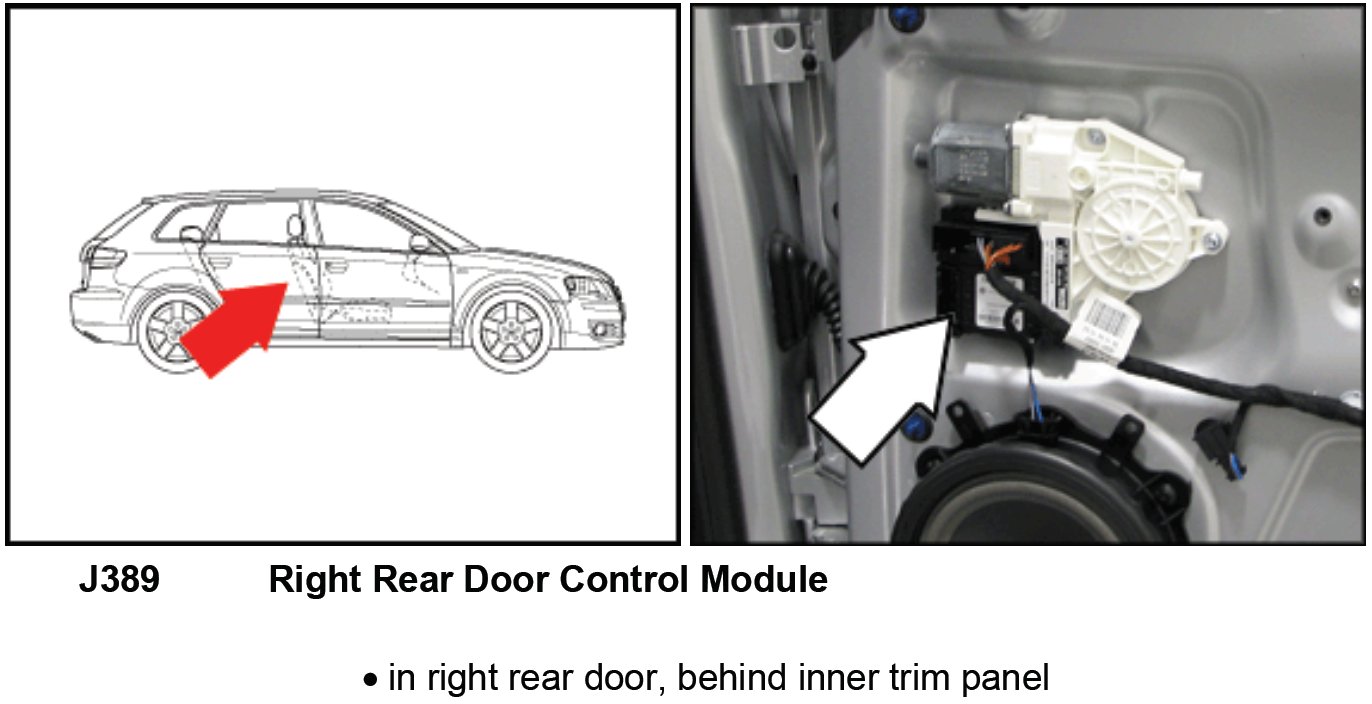 J389 Right Rear Door Control Module

• in right rear door, behind inner trim panel