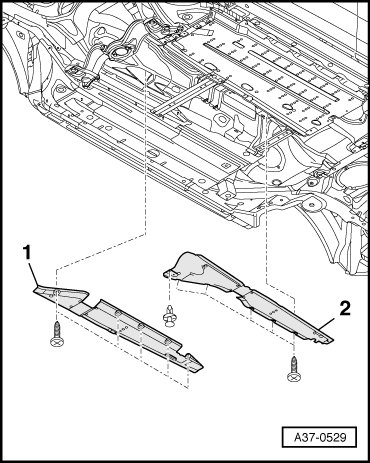 1
2
A37-0529