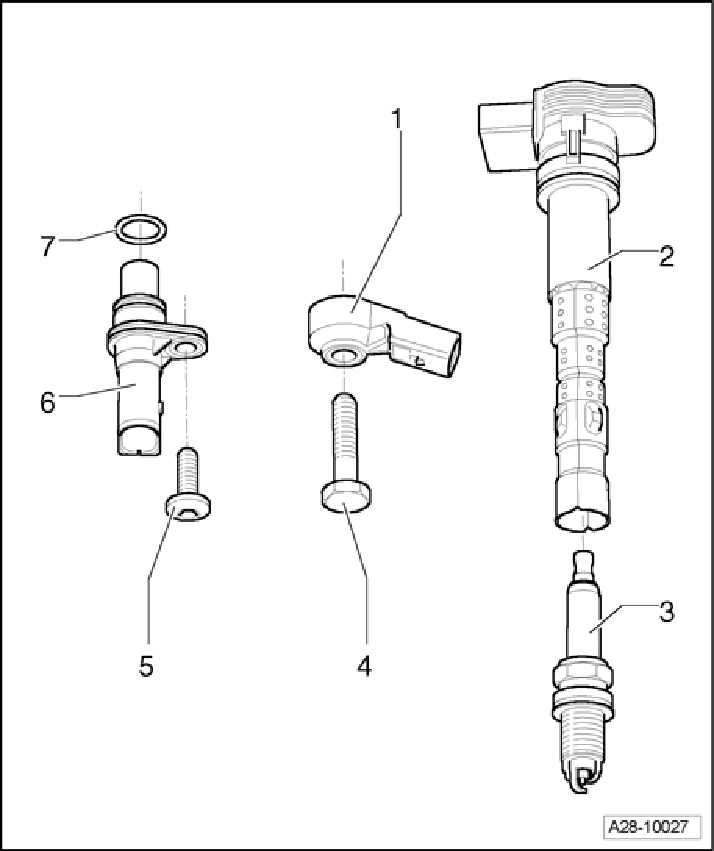 1

2

7

6

3

5

4

A28-10027