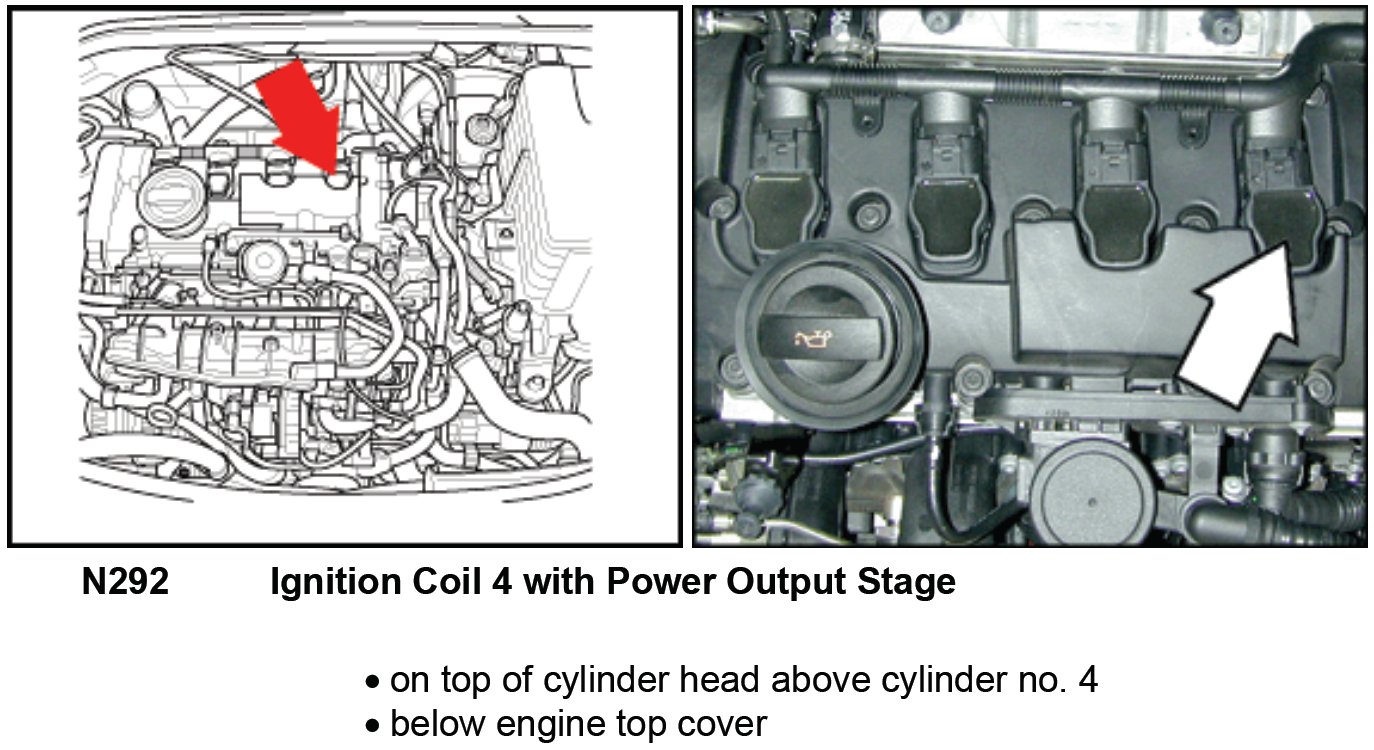 N292 Ignition Coil 4 with Power Output Stage

• on top of cylinder head above cylinder no. 4
• below engine top cover