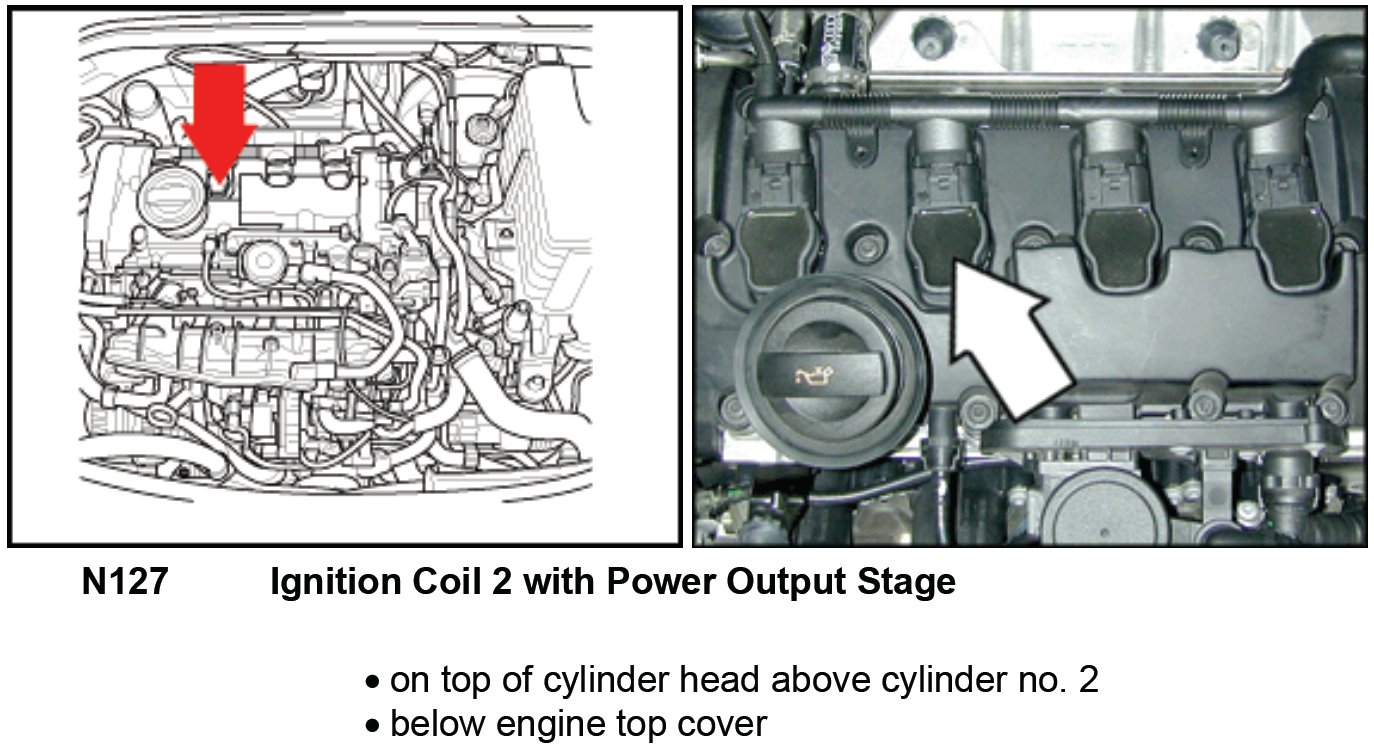 N127 Ignition Coil 2 with Power Output Stage

• on top of cylinder head above cylinder no. 2
• below engine top cover