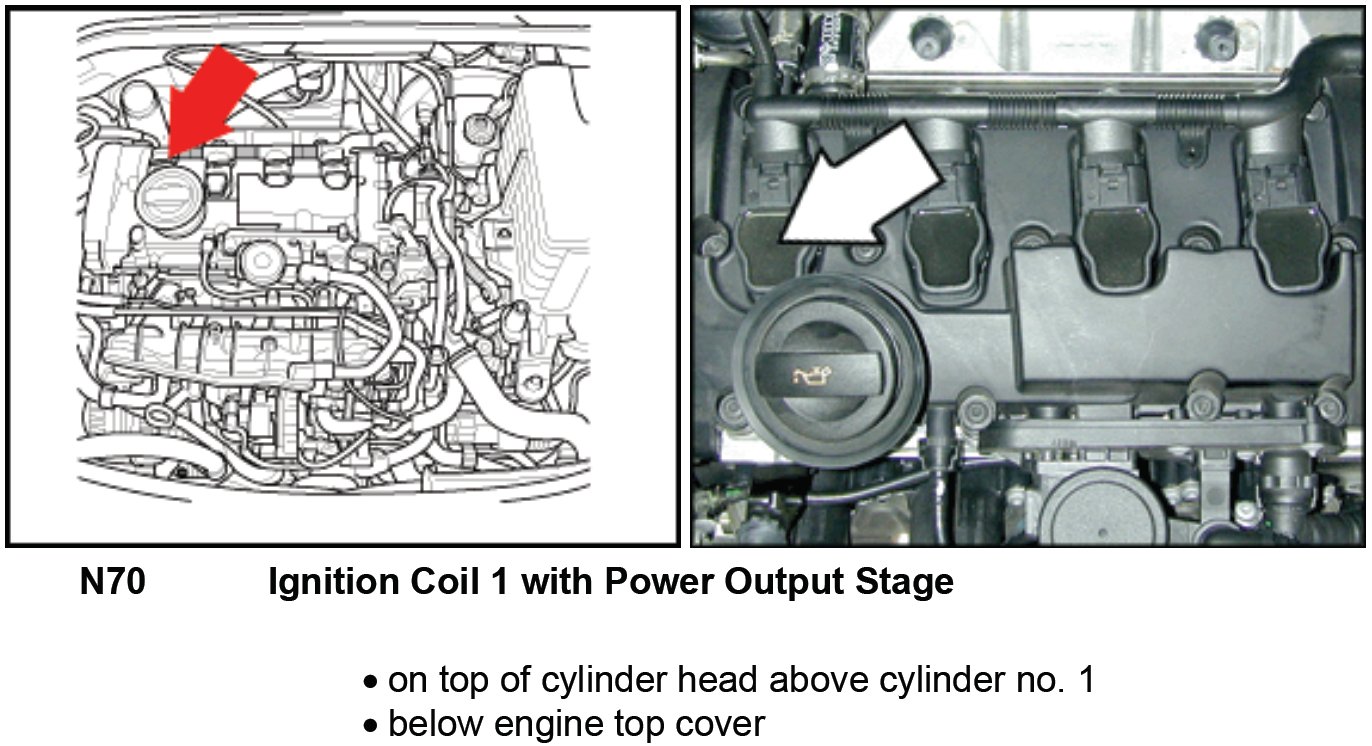 N70 Ignition Coil 1 with Power Output Stage

• on top of cylinder head above cylinder no. 1
• below engine top cover