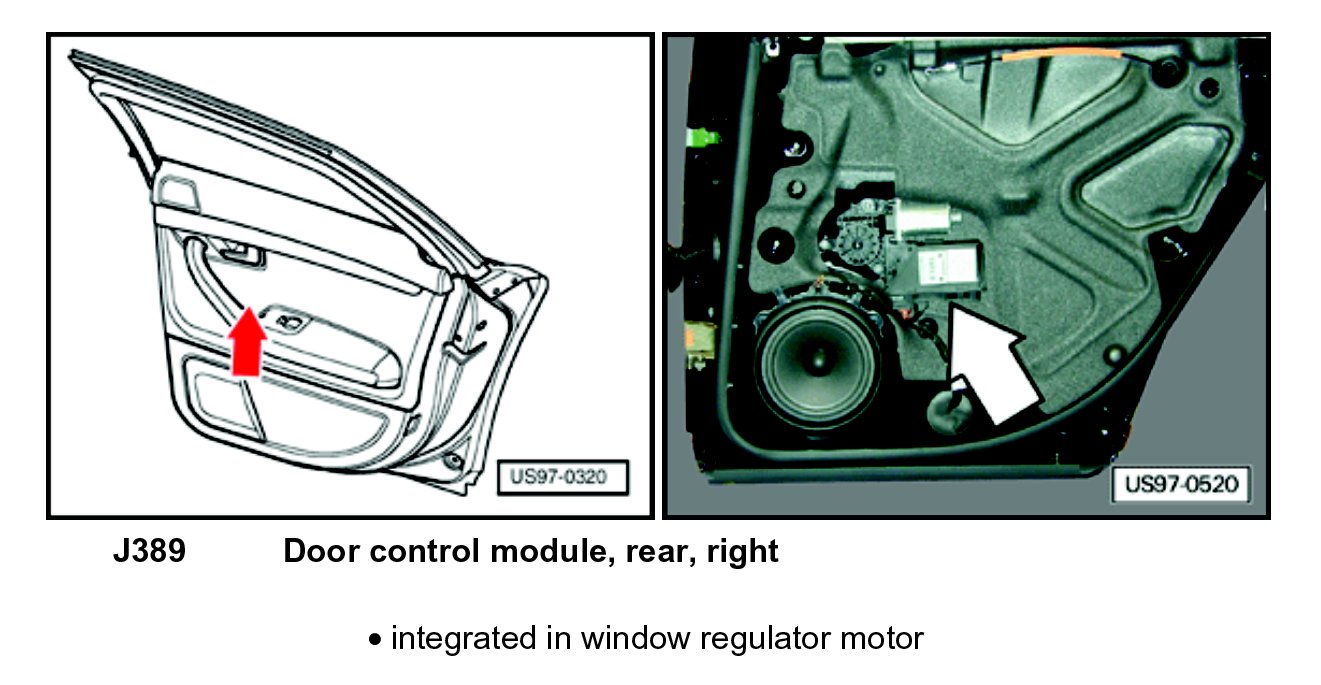 US97-0320

US97-0520

J389 Door control module, rear, right

• integrated in window regulator motor