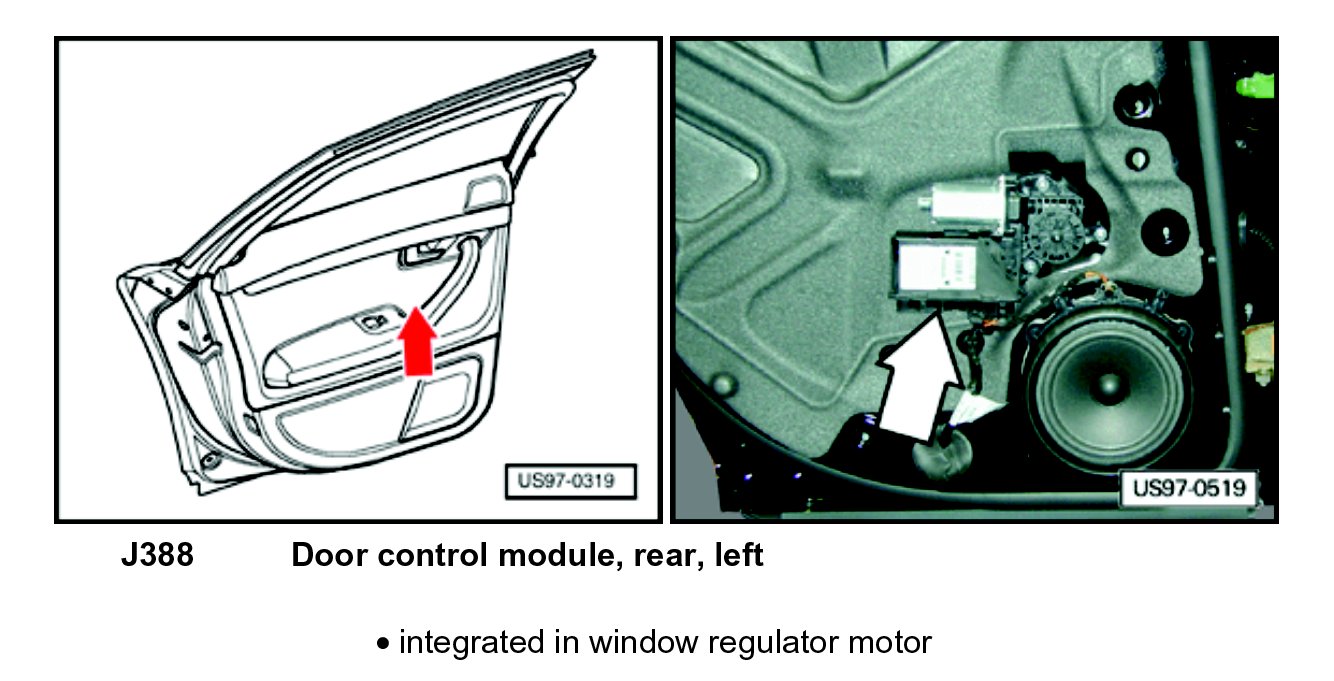 US97-0319

US97-0519

J388 Door control module, rear, left

• integrated in window regulator motor