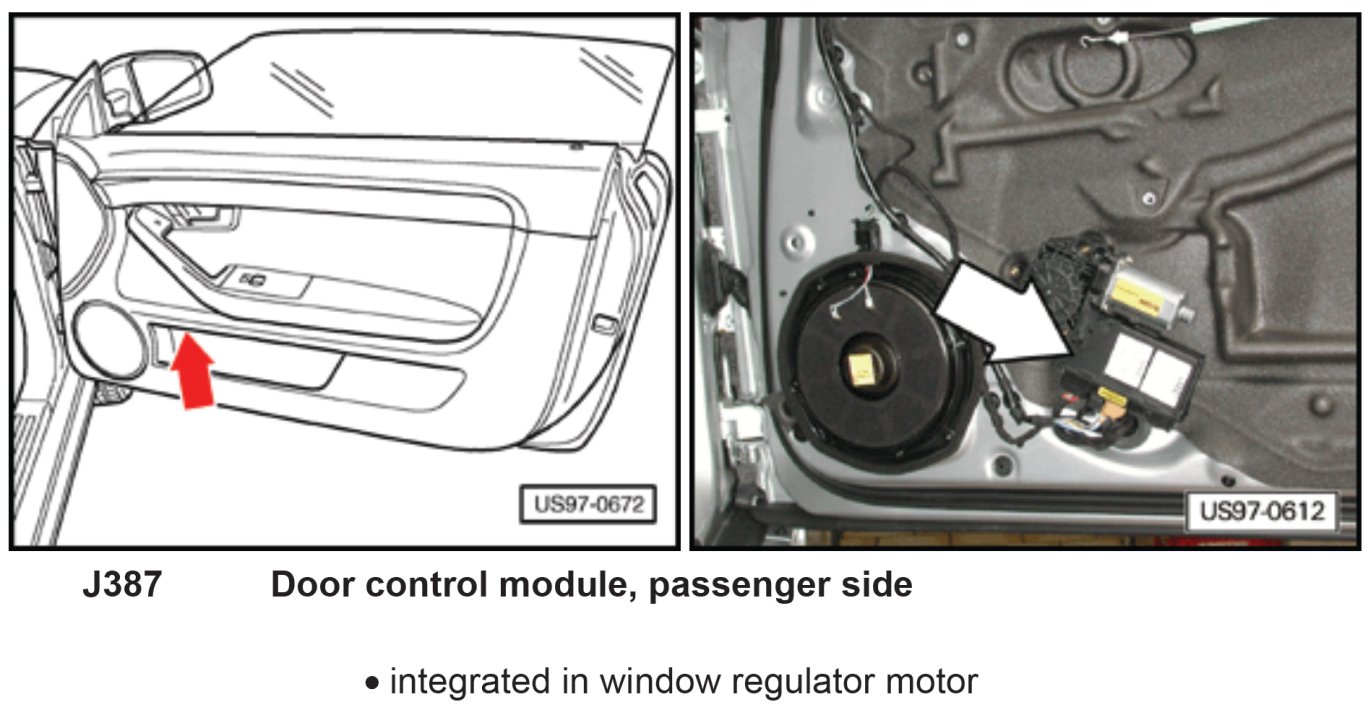 US97-0672

US97-0612

J387 Door control module, passenger side

• integrated in window regulator motor