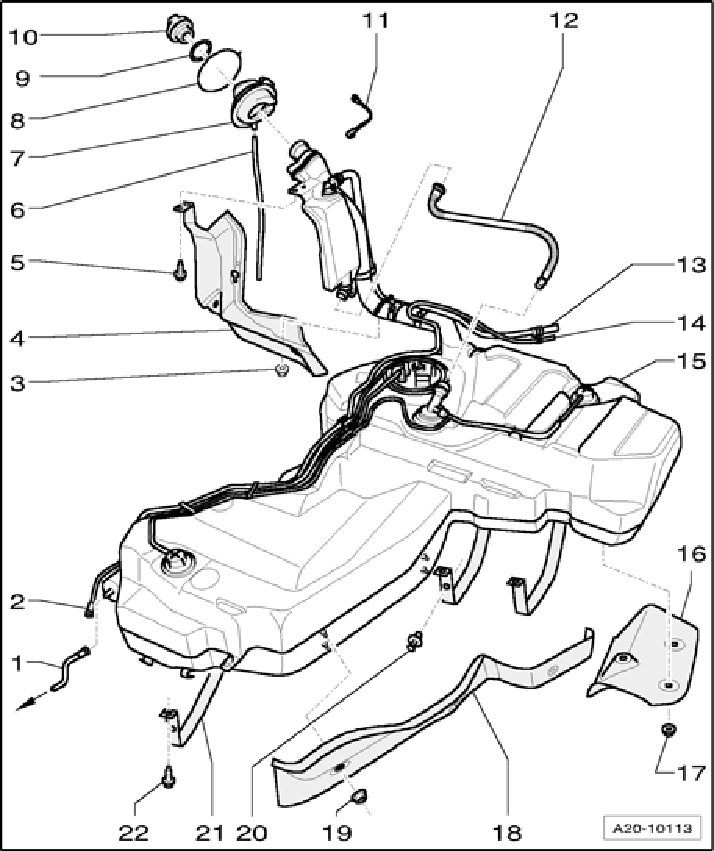 10
9
8
7
6
5
4
3
2
1
11
12
13
14
15
16
17
22
21
20
19
18
A20-10113