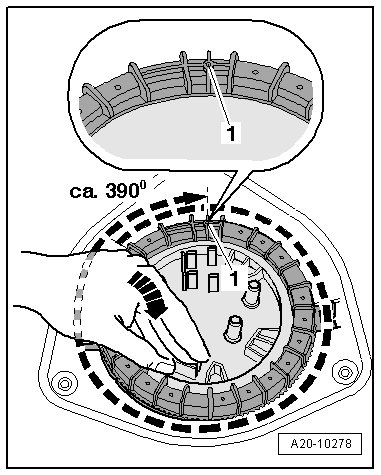 1

ca. $390^0$

1

A20-10278