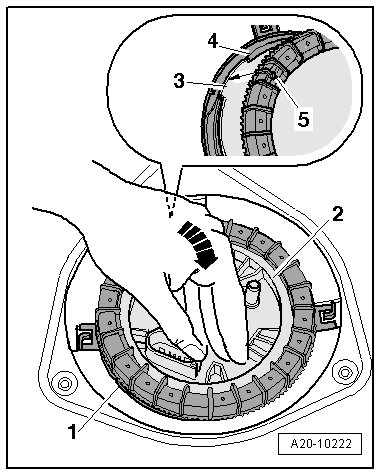 4
3
5
2
1
A20-10222