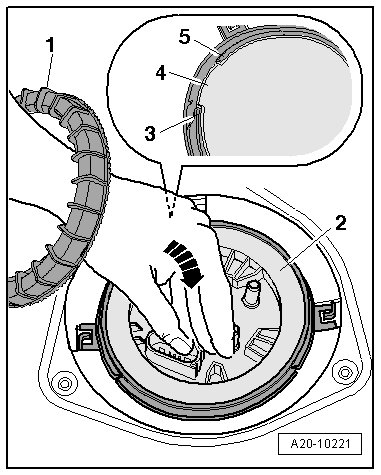 1

5

4

3

2

A20-10221