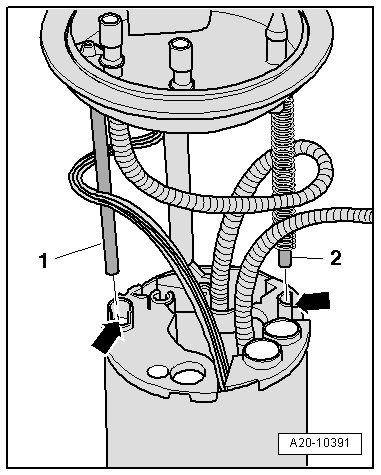 1
2
A20-10391