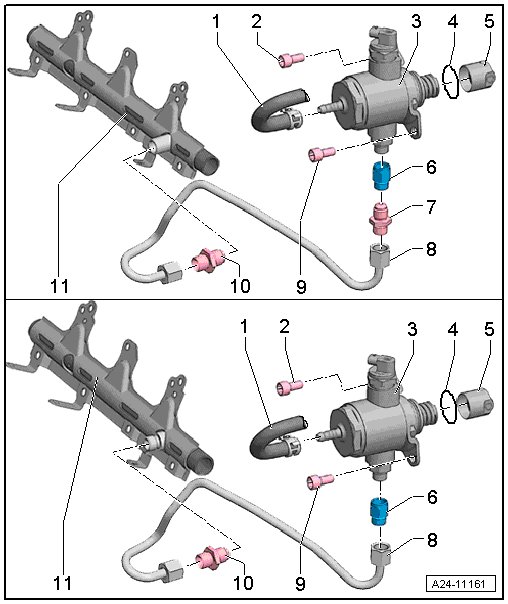 1
2
3
4
5
6
7
8
9
10
11

1
2
3
4
5
6
8
9
10
11

A24-11161