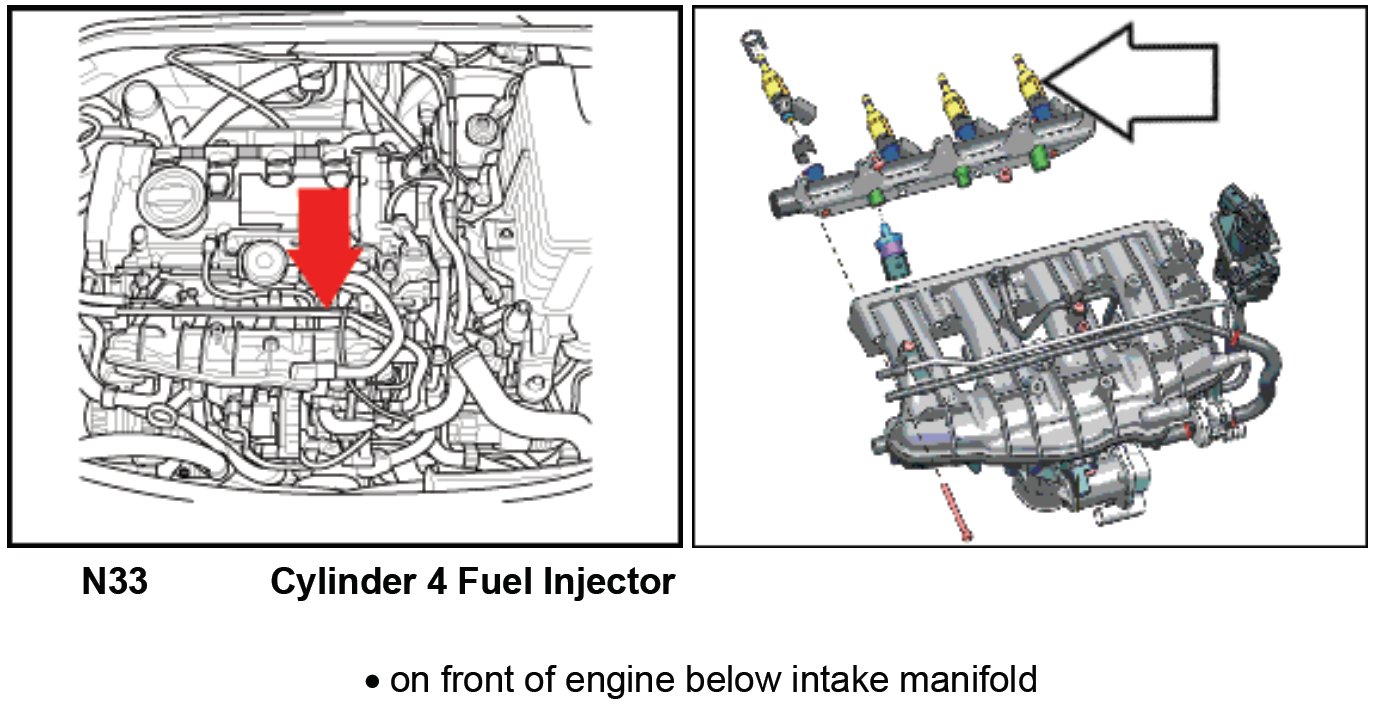 N33 Cylinder 4 Fuel Injector

• on front of engine below intake manifold