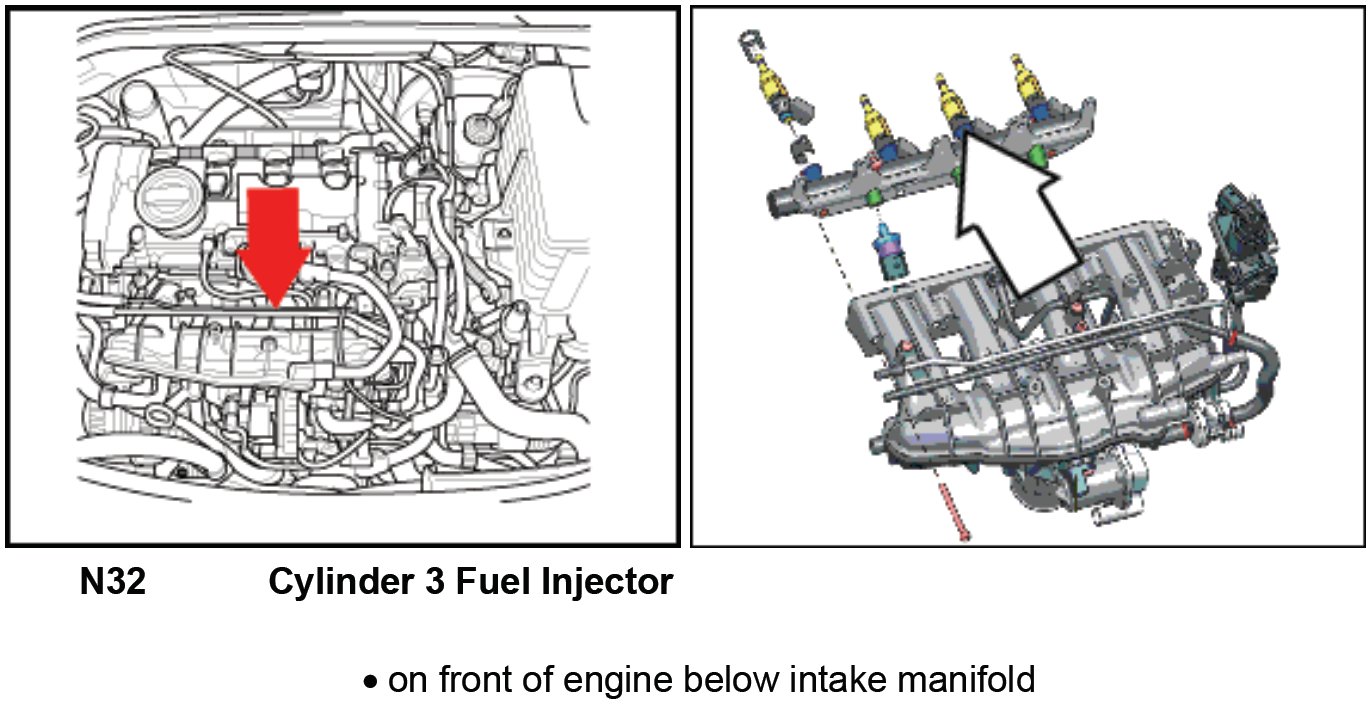 N32 Cylinder 3 Fuel Injector

• on front of engine below intake manifold