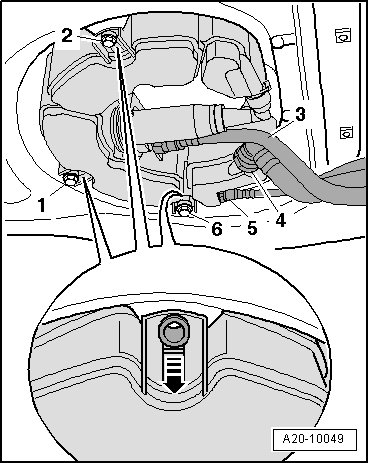 2
3
1
6
5
4
A20-10049