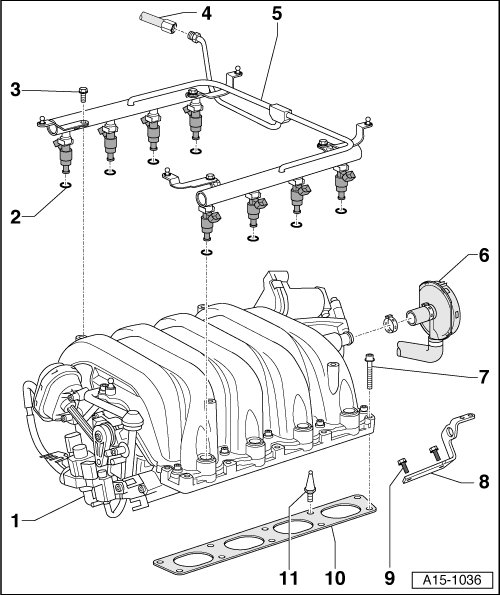 4
5
3
2
6
7
8
1
11
10
9
A15-1036