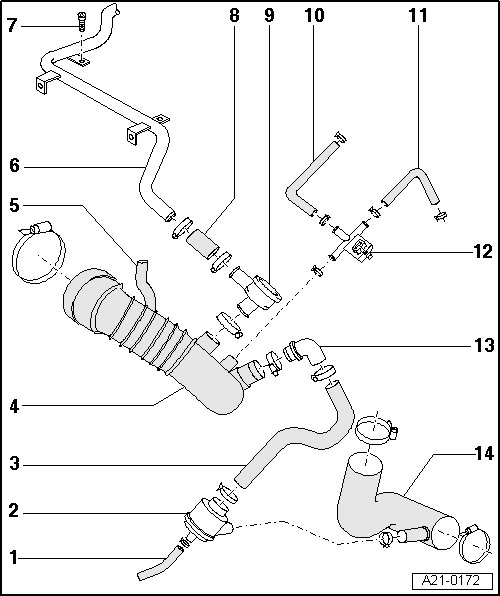 7
8
9
10
11
6
5
12
13
4
3
14
2
1
A21-0172