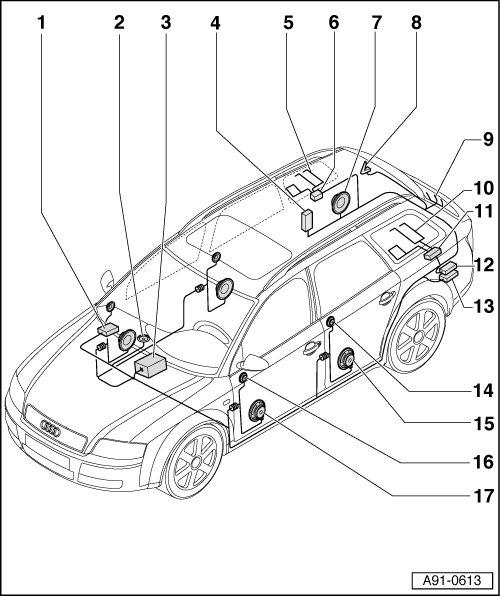 1
2
3
4
5
6
7
8
9
10
11
12
13
14
15
16
17
A91-0613