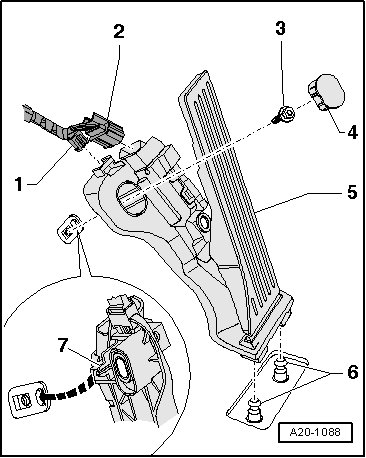 2
3
4
1
5
7
6
A20-1088