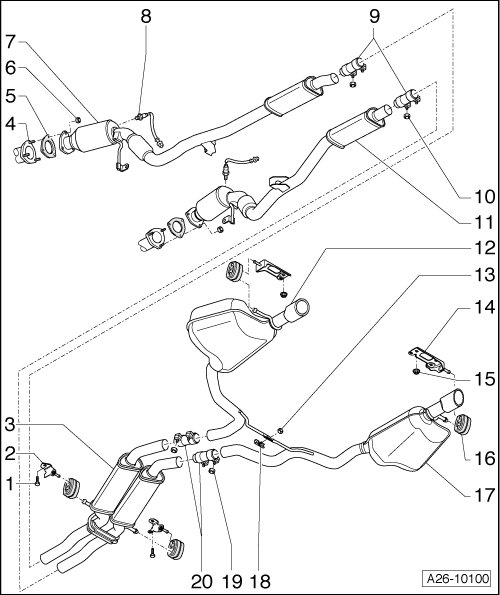 8
9
7
6
5
4
10
11
12
13
14
15
3
2
1
16
17
20
19
18
A26-10100