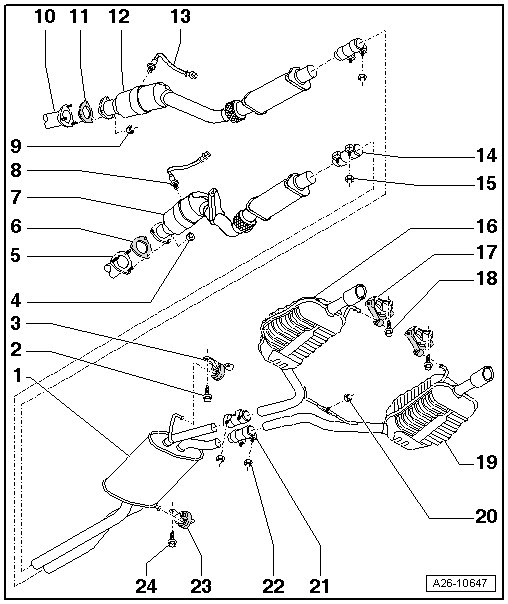 10 11 12 13

9

8

7

6

5

4

3

2

1

14

15

16

17

18

19

20

24 23 22 21

A26-10647