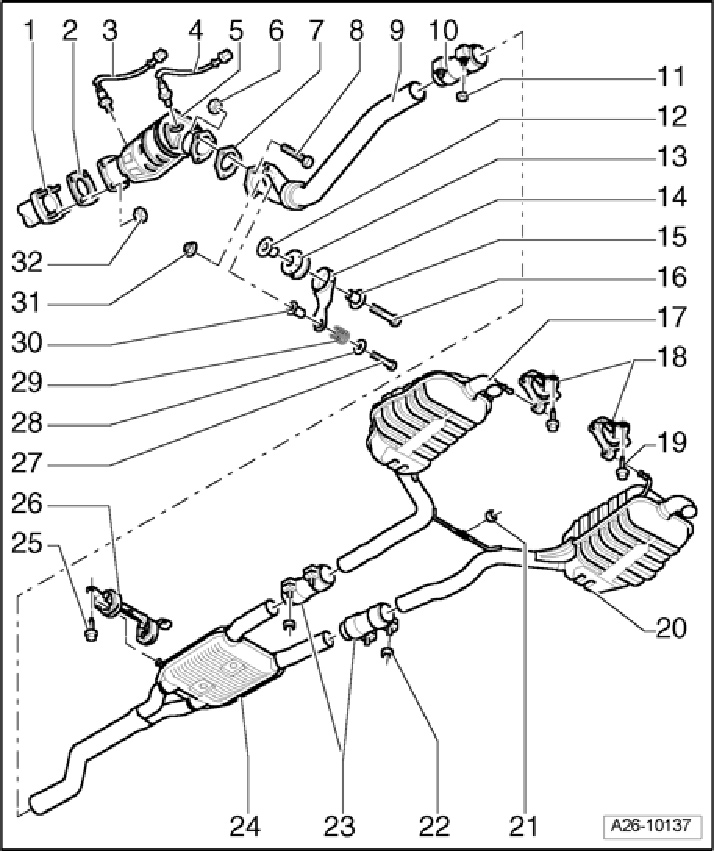 1 2 3 4 5 6 7 8 9 10

11

12

13

14

15

16

17

18

19

20

32

31

30

29

28

27

26

25

24 23 22 21

A26-10137