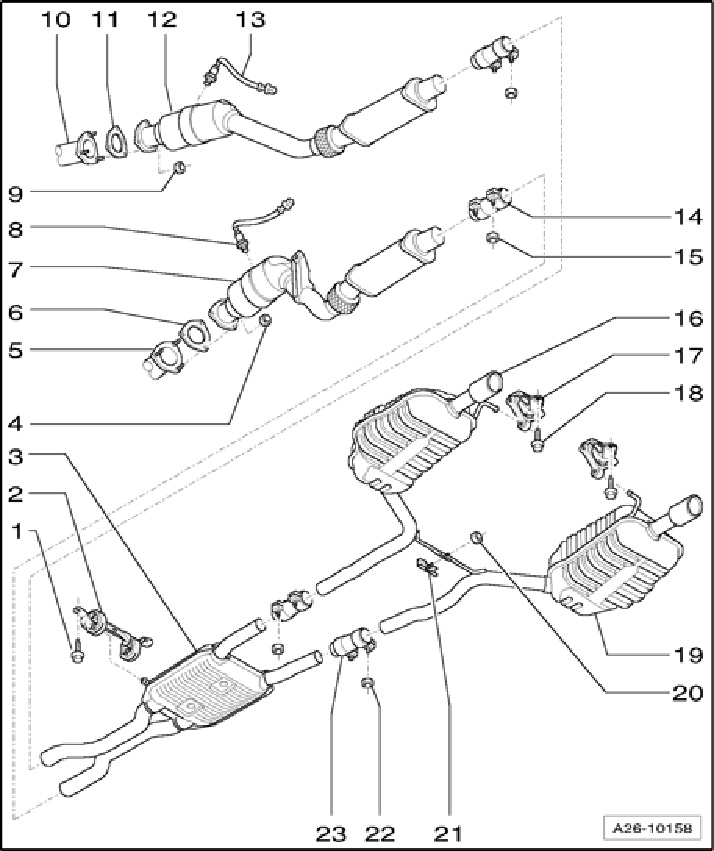 10 11 12 13
9
8
7
6
5
4
3
2
1
14
15
16
17
18
19
20
23 22 21
A26-10158