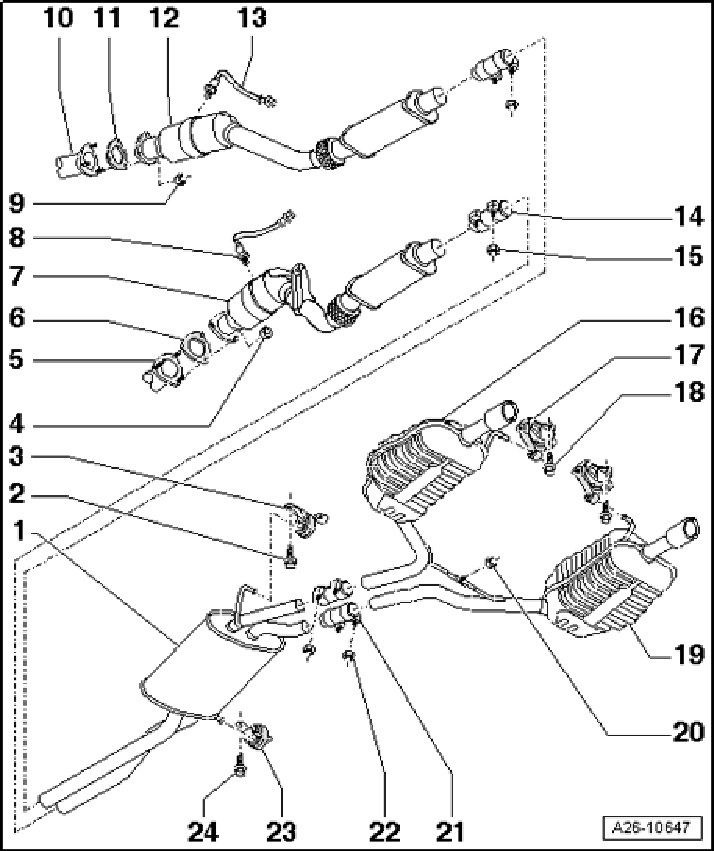 10 11 12 13
9
8
7
6
5
4
3
2
1
14
15
16
17
18
19
20
24 23 22 21
A26-10647