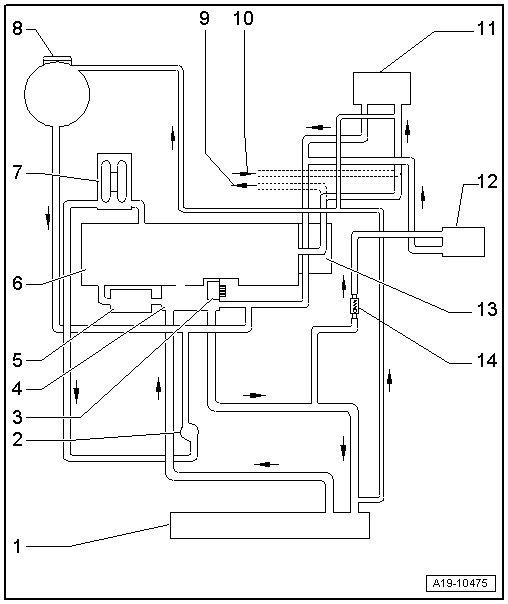 8
9
10
11
7
12
6
13
5
14
4
3
2
1
A19-10475