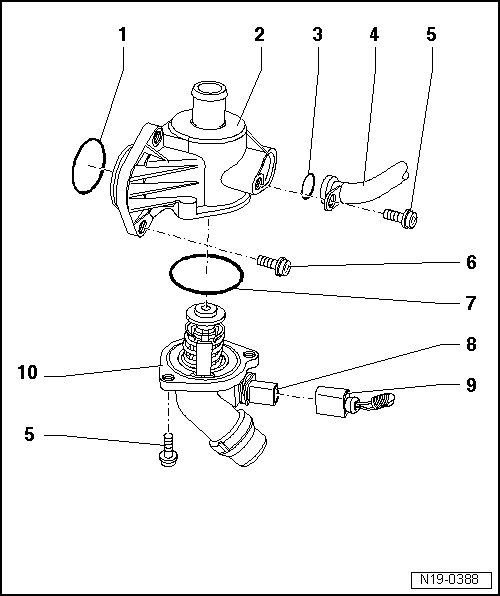 1
2
3
4
5
6
7
8
10
9
5
N19-0388