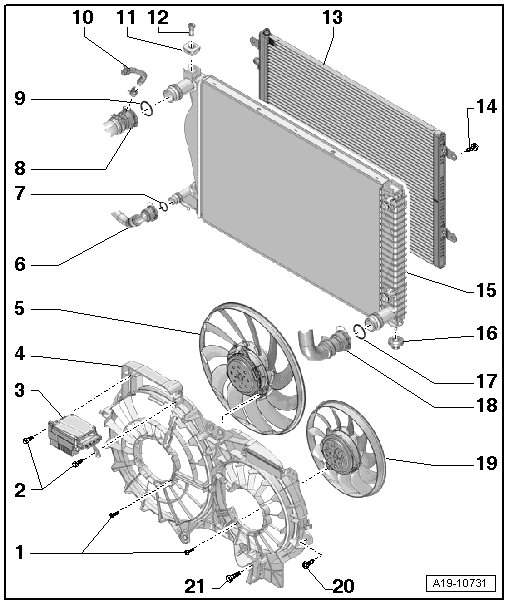 10
11
12
13
9
14
8
7
6
15
5
16
4
17
3
18
19
2
1
21
20
A19-10731