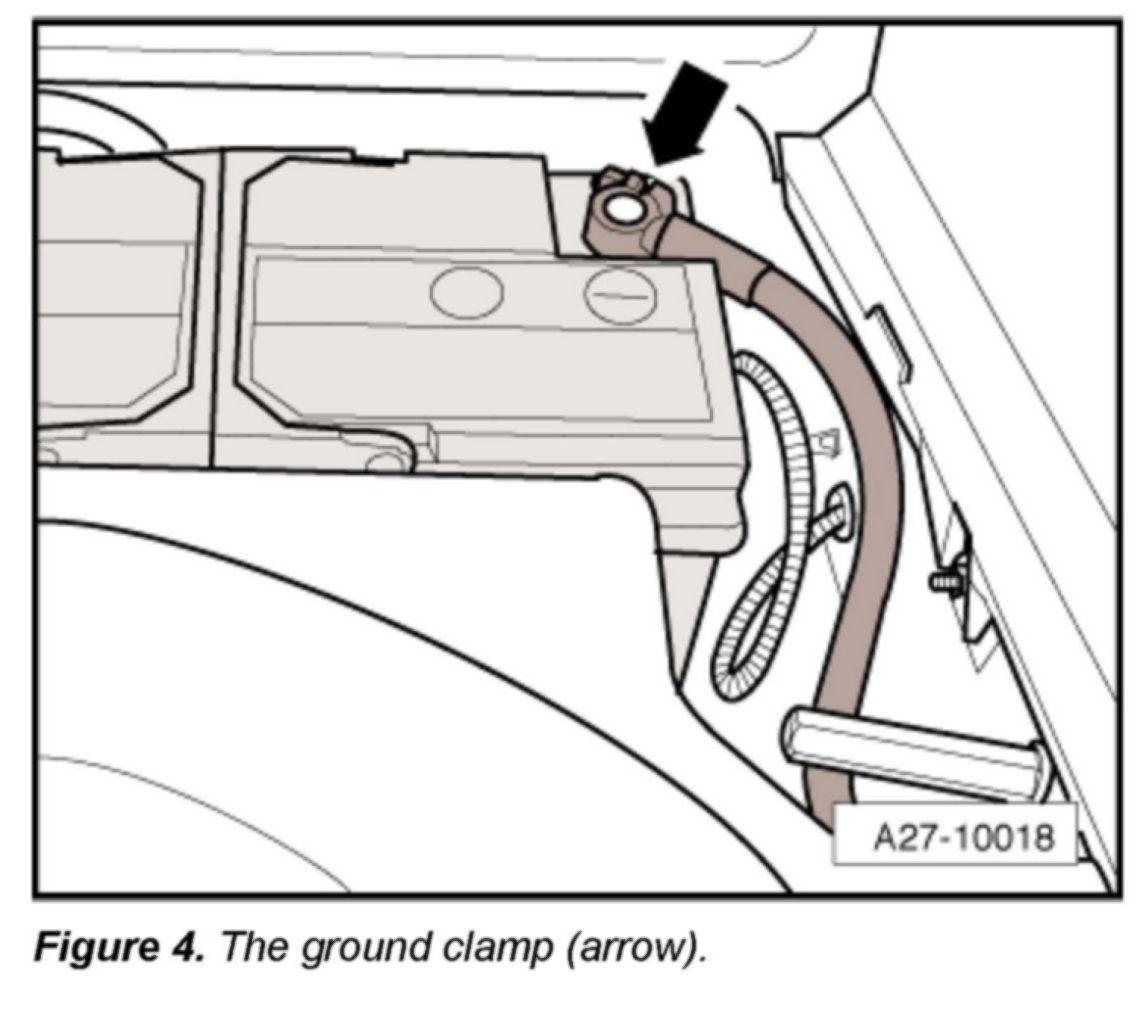 A27-10018

Figure 4. The ground clamp (arrow).