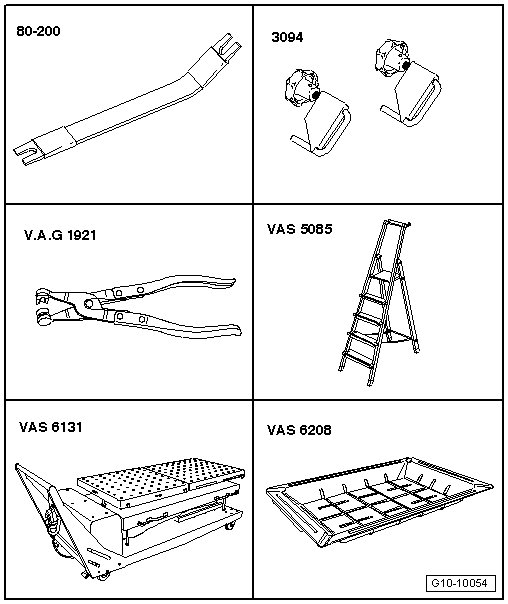 80-200

3094

V.A.G 1921

VAS 5085

VAS 6131

VAS 6208

G10-10054