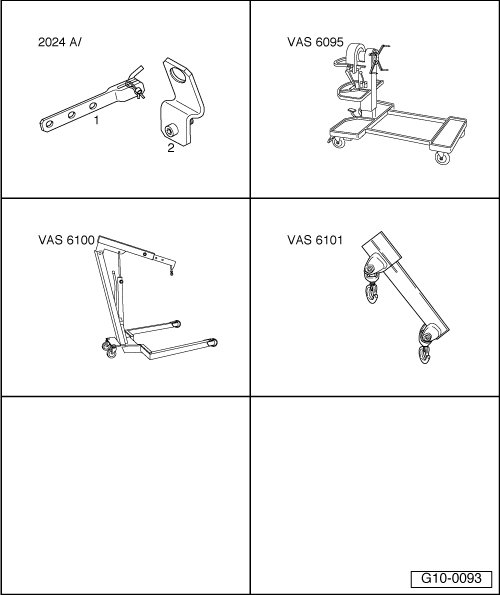 2024 A/

1

2

VAS 6095

VAS 6100

VAS 6101

G10-0093