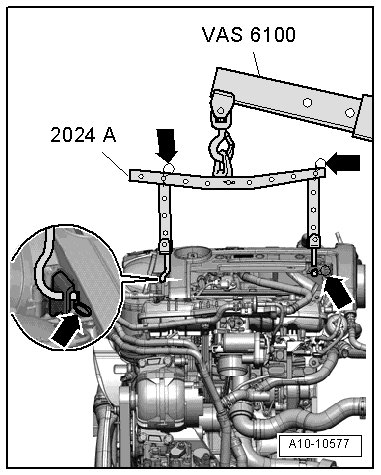 VAS 6100

2024 A

A10-10577