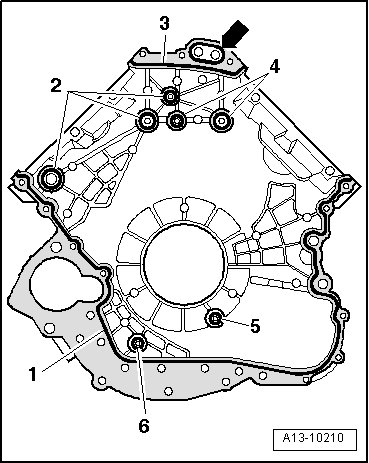 3
2
4
5
1
6
A13-10210