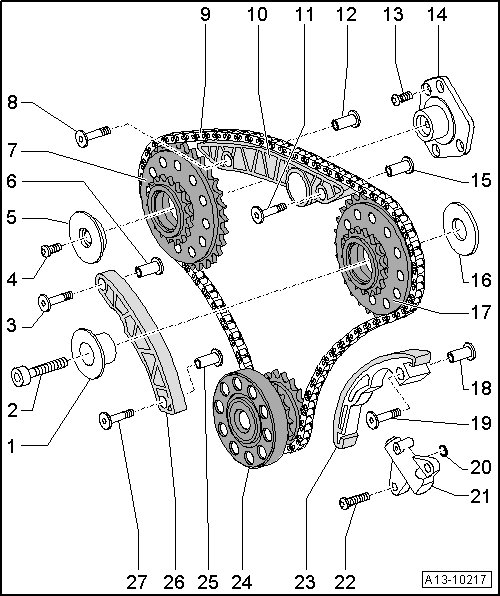 9 10 11 12 13 14
8
7
6
5
4
3
2
1
15
16
17
18
19
20
21
27 26 25 24 23 22
A13-10217