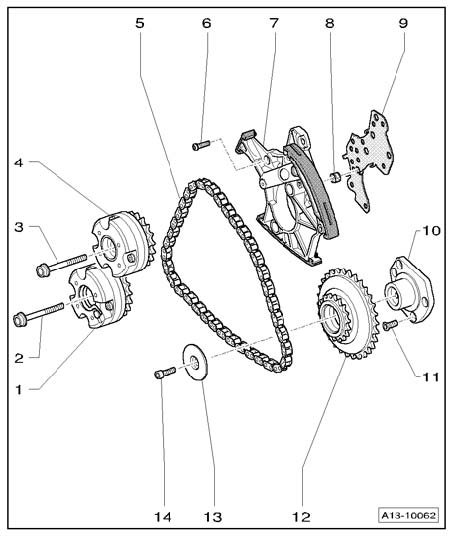 5
6
7
8
9
4
3
10
2
11
1
14
13
12
A13-10062