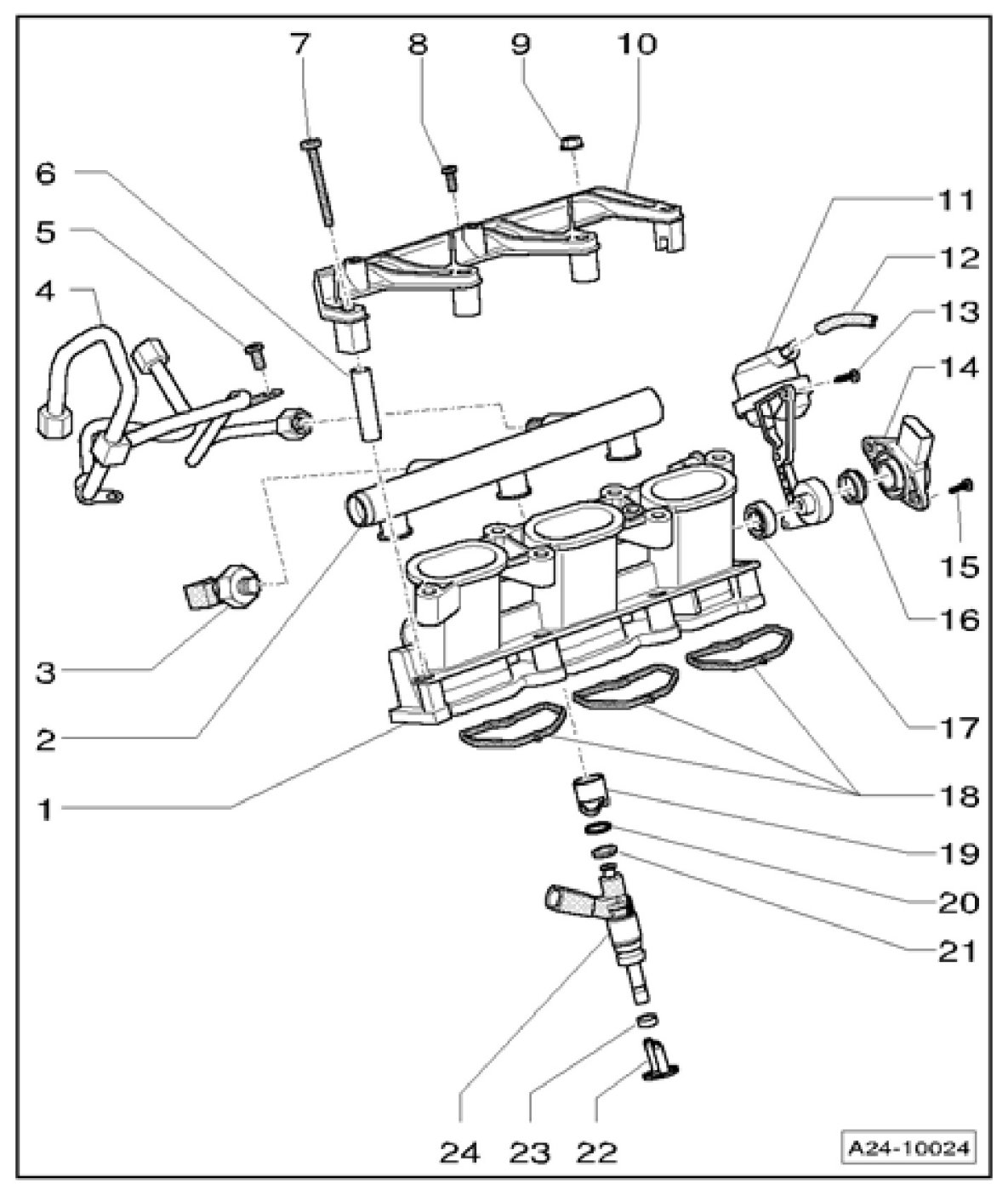 7
8
9
10
6
5
4
11
12
13
14
15
16
17
18
19
20
21
3
2
1
24
23
22
A24-10024