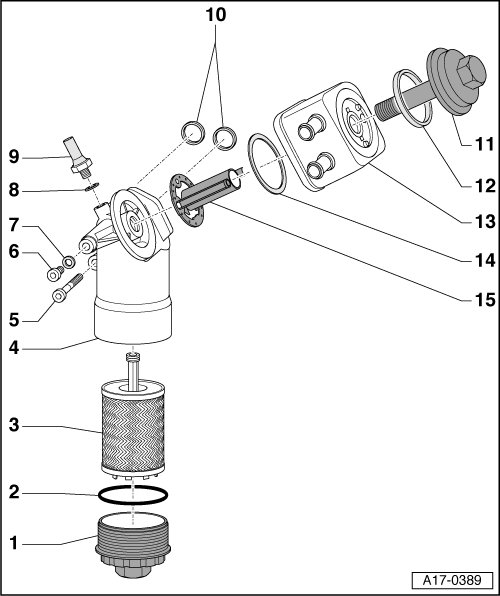 10
9
8
7
6
5
4
3
2
1
11
12
13
14
15
A17-0389