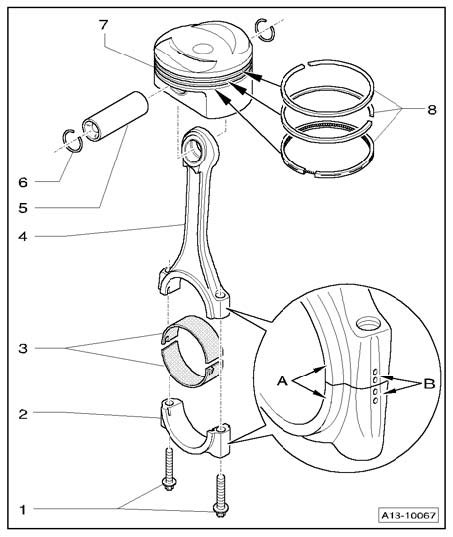 7
8
6
5
4
3
A
B
2
1
A13-10067