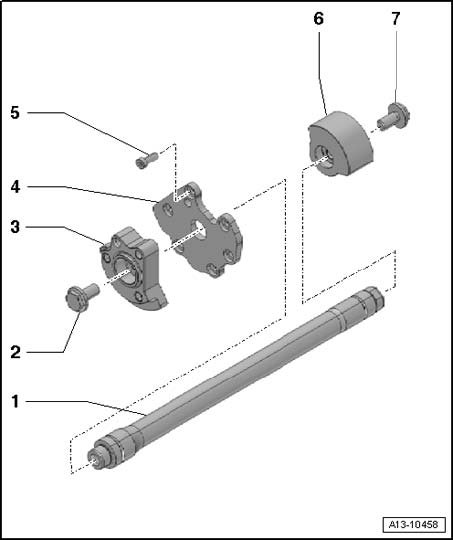 6
7
5
4
3
2
1
A13-10458