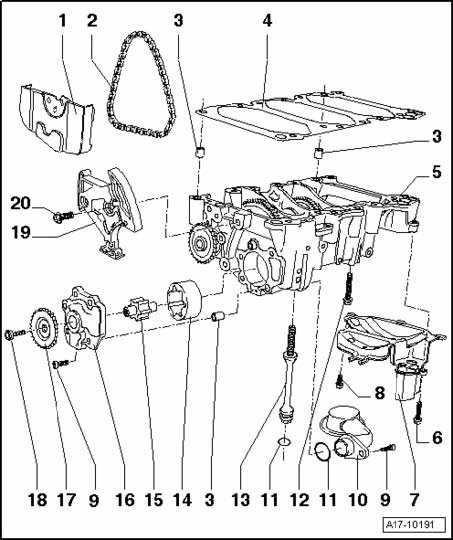 1 2 3 4

3

5

20

19

8

6

18 17 9 16 15 14 3 13 11 12 11 10 9 7

A17-10191