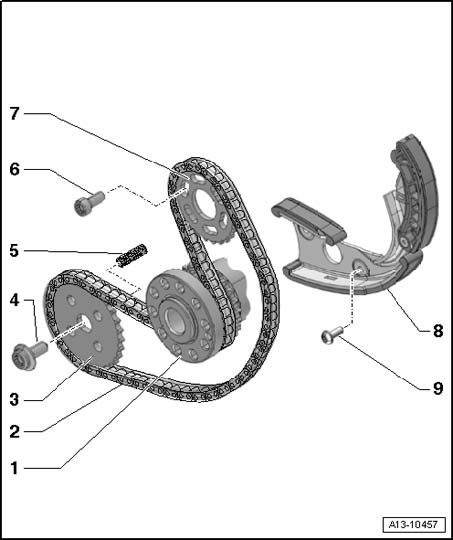 7

6

5

4

3

2

1

8

9

A13-10457