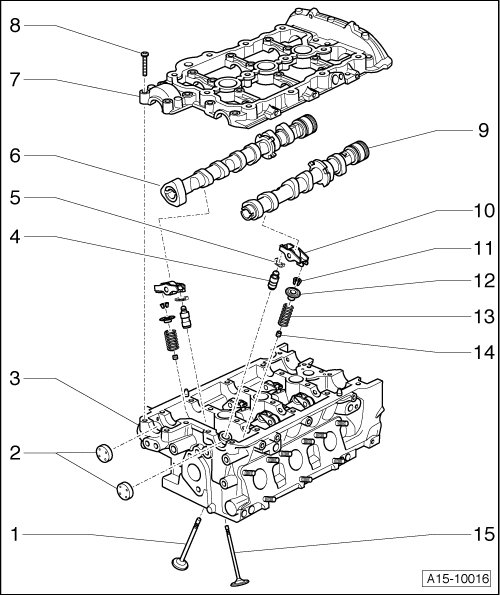 8
7
6
5
4
3
2
1
9
10
11
12
13
14
15
A15-10016