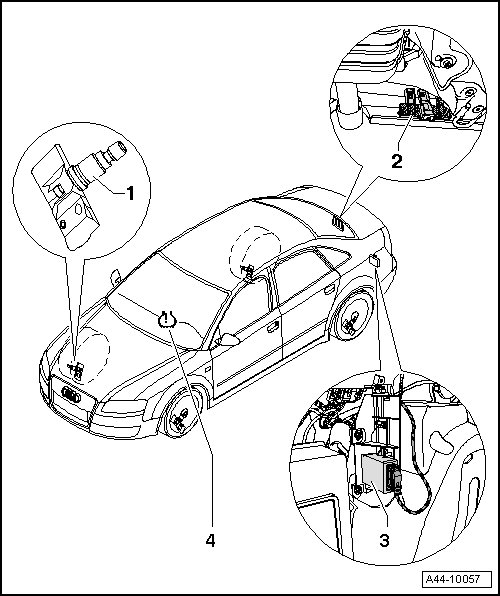 1

2

4

3

A44-10057