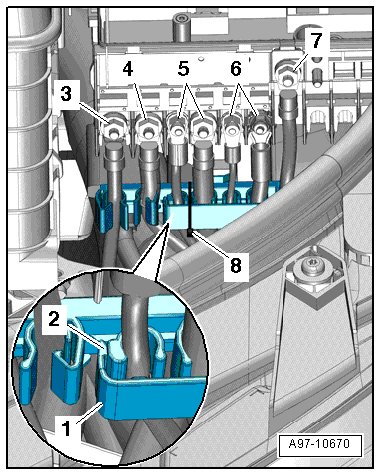 7
4
5
6
3
8
2
1
A97-10670