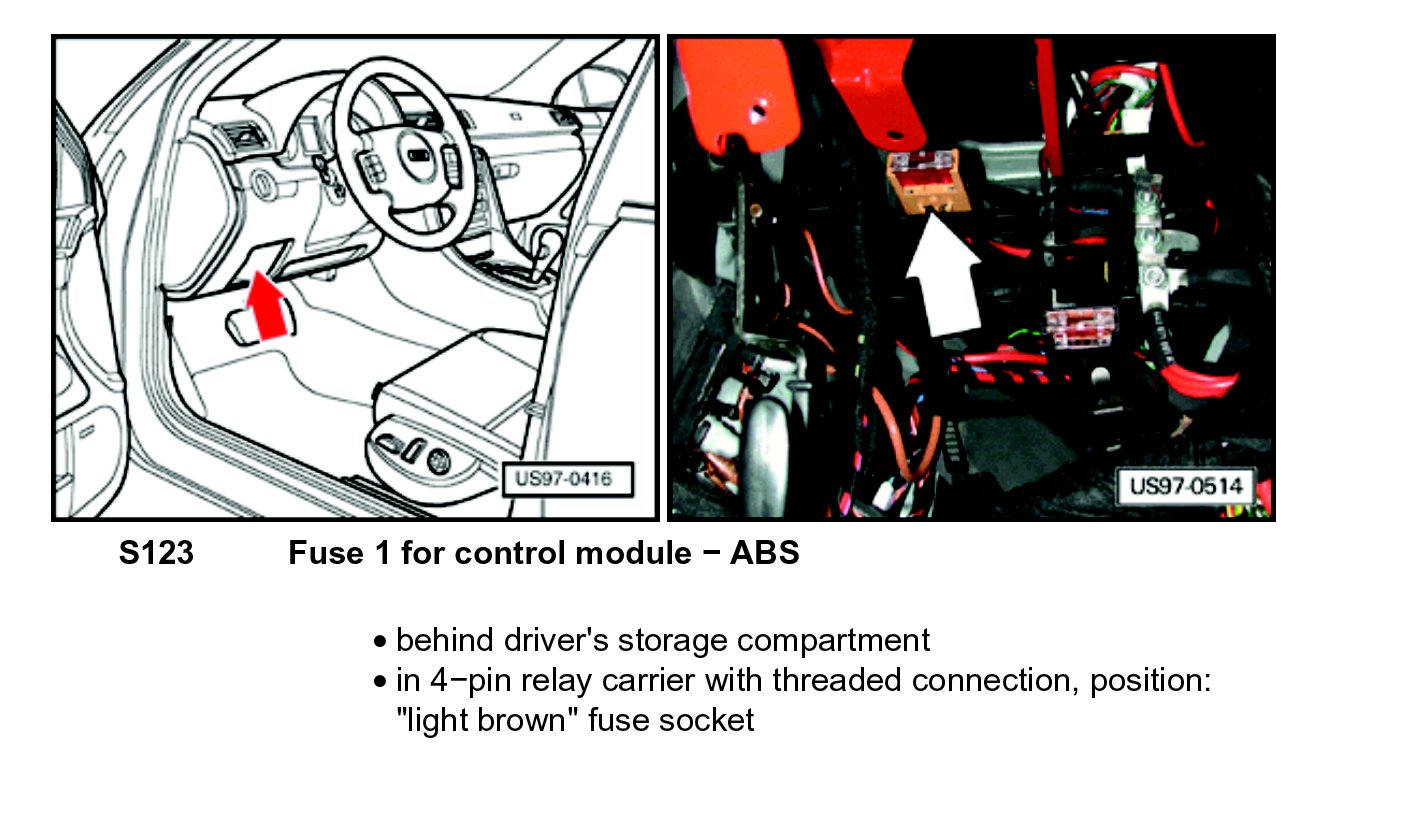 US97-0416

US97-0514

S123 Fuse 1 for control module − ABS

• behind driver's storage compartment
• in 4−pin relay carrier with threaded connection, position: "light brown" fuse socket